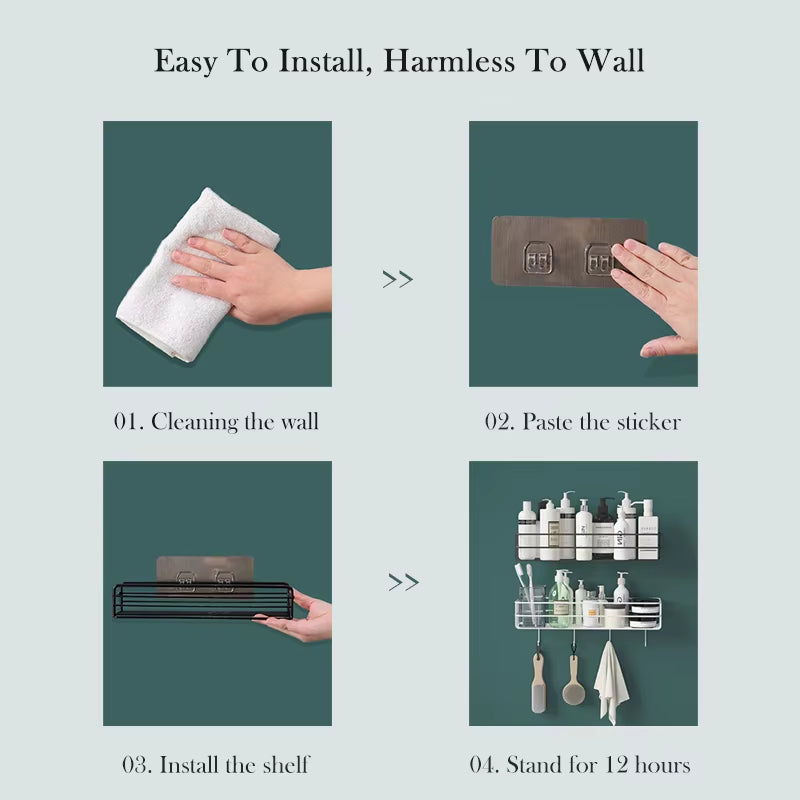 Easy To Install, Harmless To Wall

>>

01. Cleaning the wall

02. Paste the sticker

>>

03. Install the shelf

04. Stand for 12 hours